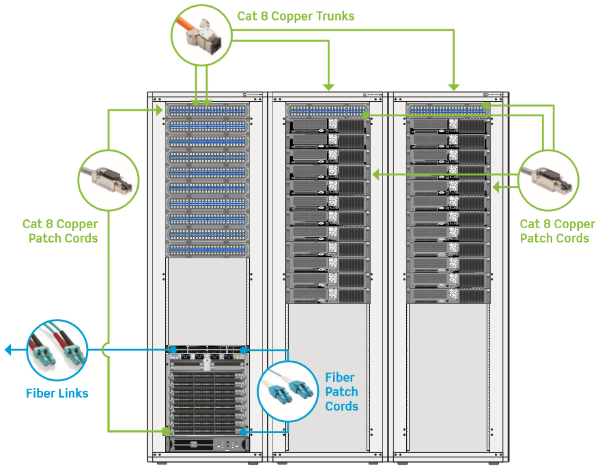 Cat 8 Copper Trunks

Cat 8 Copper Patch Cords

Cat 8 Copper Patch Cords

Fiber Links

Fiber Patch Cords